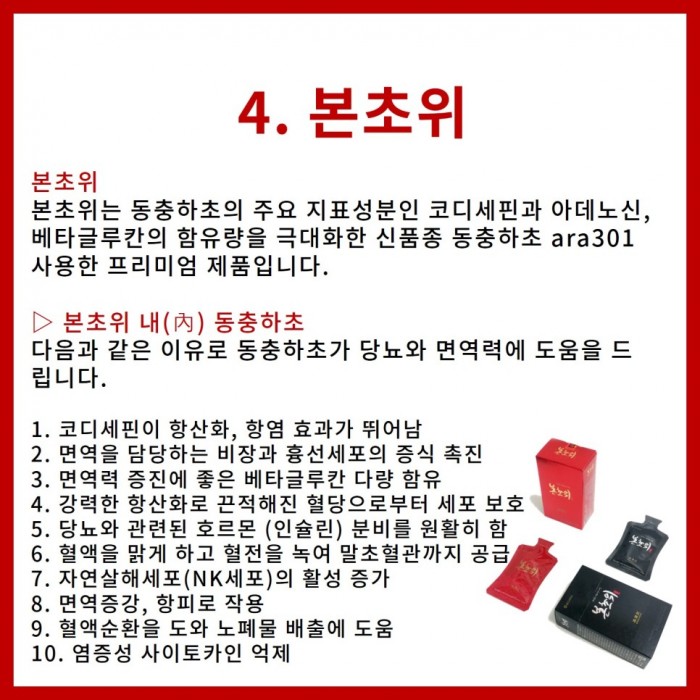 4. 본초위

본초위
본초위는 동충하초의 주요 지표성분인 코디세핀과 아데노신, 베타글루칸의 함유량을 극대화한 신품종 동충하초 ara301 사용한 프리미엄 제품입니다.

▷ 본초위 내(內) 동충하초
다음과 같은 이유로 동충하초가 당뇨와 면역력에 도움을 드립니다.

1. 코디세핀이 항산화, 항염 효과가 뛰어남
2. 면역을 담당하는 비장과 흉선세포의 증식 촉진
3. 면역력 증진에 좋은 베타글루칸 다량 함유
4. 강력한 항산화로 끈적해진 혈당으로부터 세포 보호
5. 당뇨와 관련된 호르몬 (인슐린) 분비를 원활히 함
6. 혈액을 맑게 하고 혈전을 녹여 말초혈관까지 공급
7. 자연살해세포(NK세포)의 활성 증가
8. 면역증강, 항피로 작용
9. 혈액순환을 도와 노폐물 배출에 도움
10. 염증성 사이토카인 억제

본초위
본초위
본초위
본초위